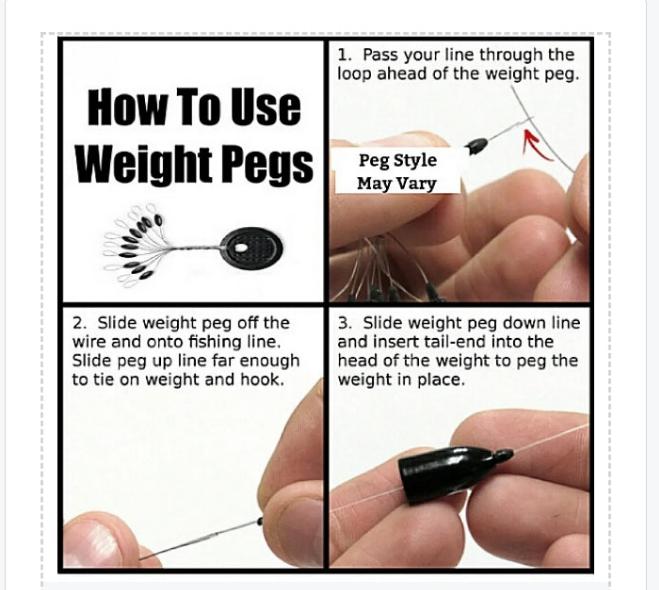 How To Use Weight Pegs

1. Pass your line through the loop ahead of the weight peg.

Peg Style May Vary

2. Slide weight peg off the wire and onto fishing line. Slide peg up line far enough to tie on weight and hook.

3. Slide weight peg down line and insert tail-end into the head of the weight to peg the weight in place.